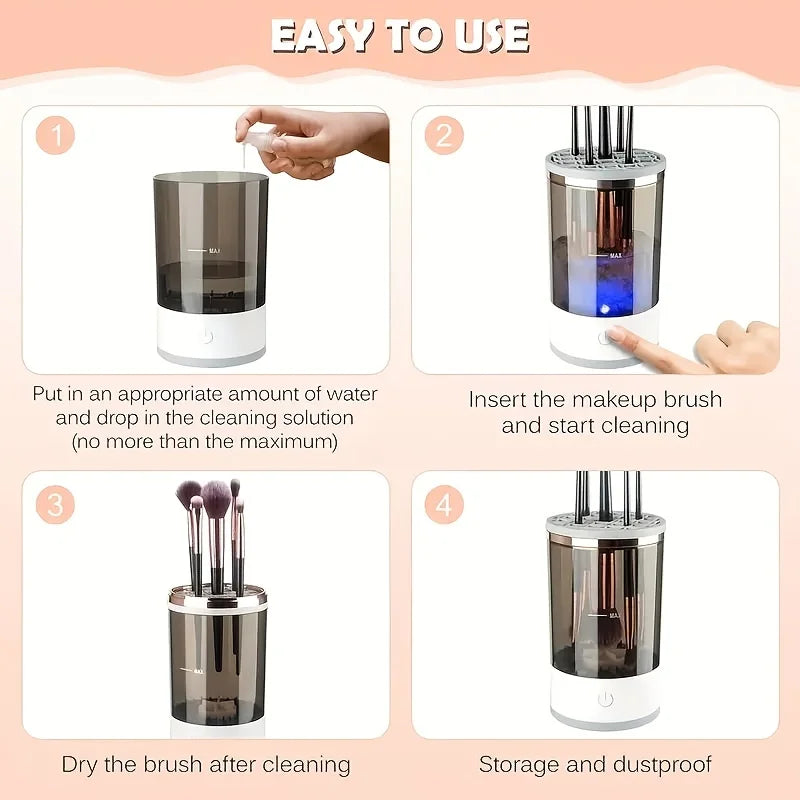 EASY TO USE

1

MAX

Put in an appropriate amount of water and drop in the cleaning solution (no more than the maximum)

2

MAX

Insert the makeup brush and start cleaning

3

MAX

Dry the brush after cleaning

4

MAX

Storage and dustproof